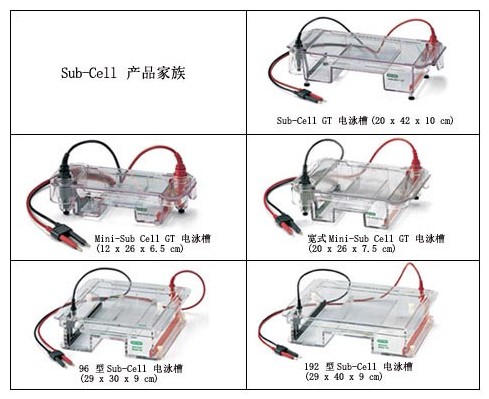 | Sub-Cell 产品家族 | Sub-Cell GT 电泳槽 (20 x 42 x 10 cm) |
|---|---|
| Mini-Sub Cell GT 电泳槽 (12 x 26 x 6.5 cm) | 宽式 Mini-Sub Cell GT 电泳槽 (20 x 26 x 7.5 cm) |
| 96 型 Sub-Cell 电泳槽 (29 x 30 x 9 cm) | 192 型 Sub-Cell 电泳槽 (29 x 40 x 9 cm) |